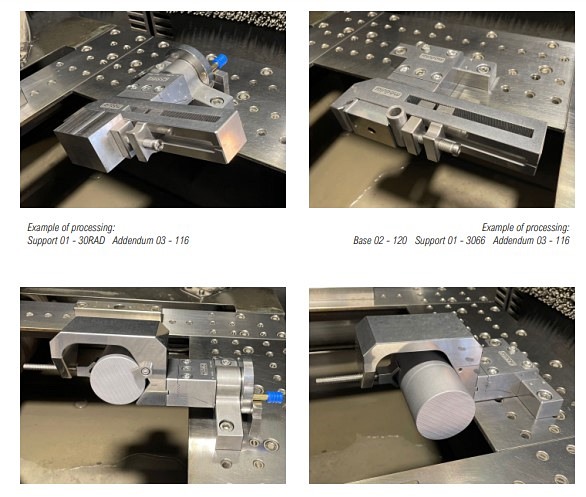 Example of processing:
Support 01 - 30RAD   Addendum 03 - 116

Example of processing:
Base 02 - 120   Support 01 - 3066   Addendum 03 - 116